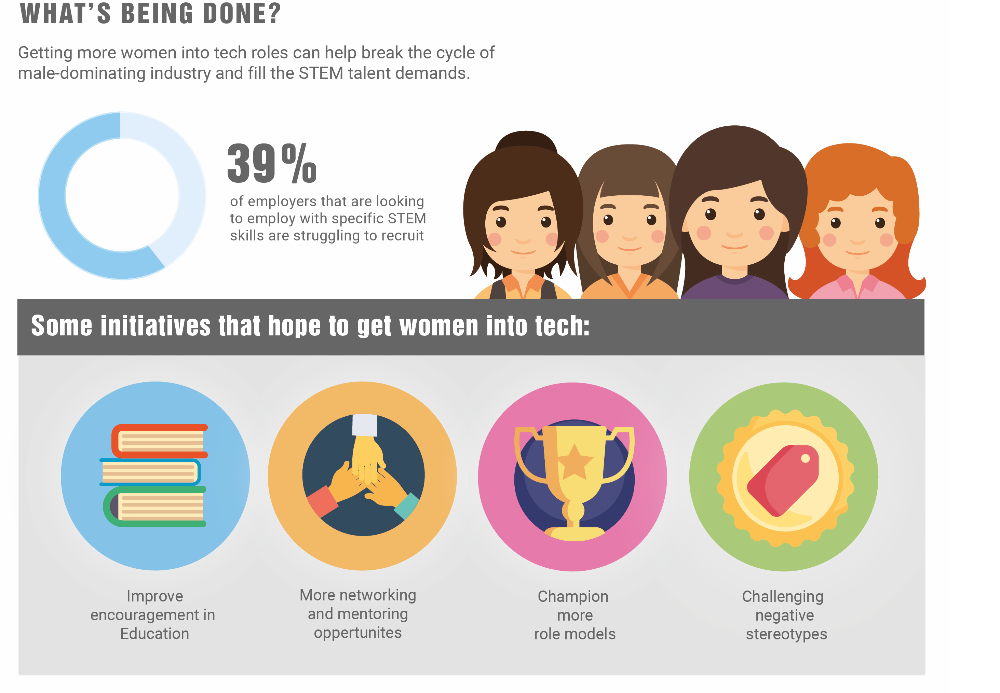 WHAT'S BEING DONE?

Getting more women into tech roles can help break the cycle of male-dominating industry and fill the STEM talent demands.

39%

of employers that are looking to employ with specific STEM skills are struggling to recruit

Some initiatives that hope to get women into tech:

Improve encouragement in Education

More networking and mentoring oppertunites

Champion more role models

Challenging negative stereotypes